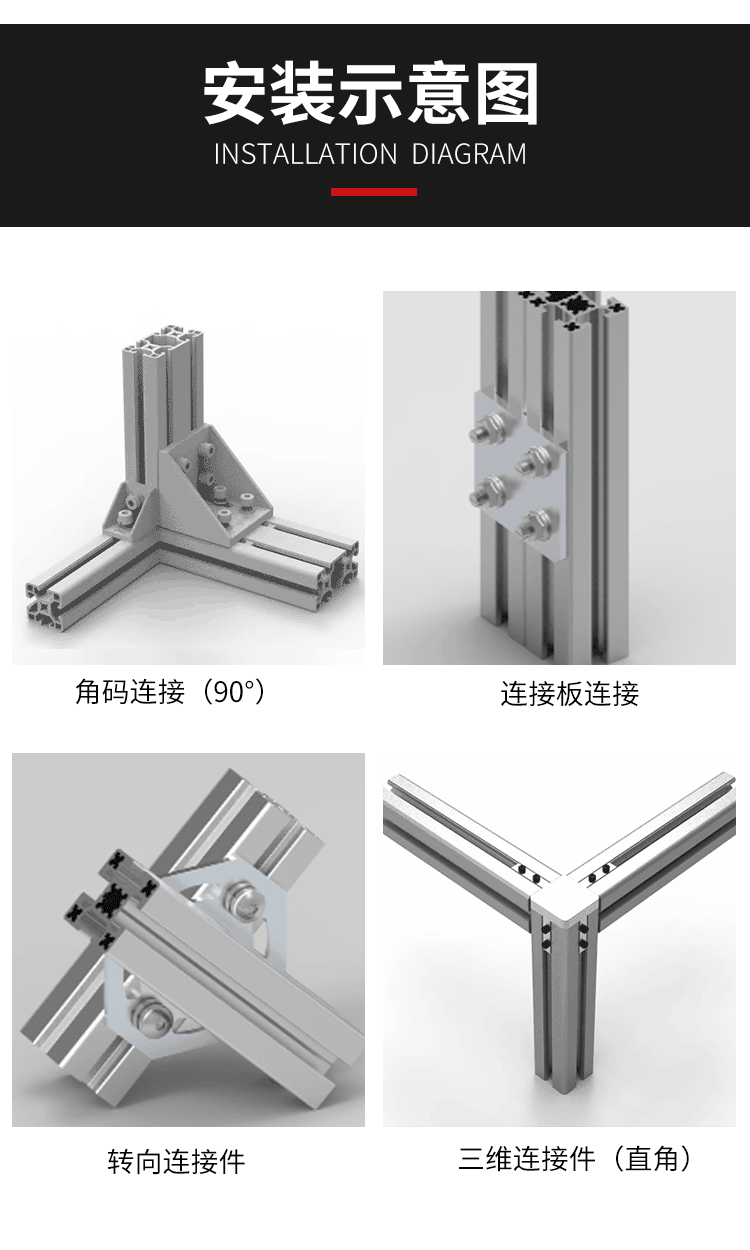 安装示意图
INSTALLATION DIAGRAM

角码连接（90°）

连接板连接

转向连接件

三维连接件（直角）